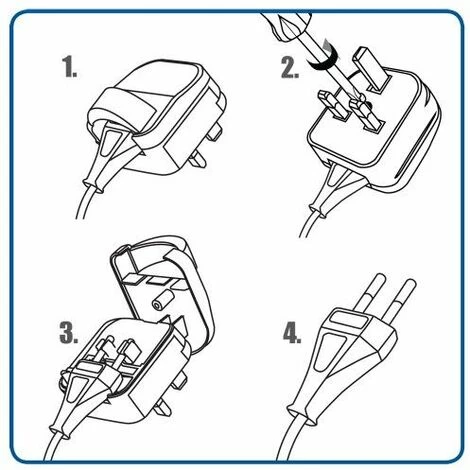 1.

2.

3.

4.